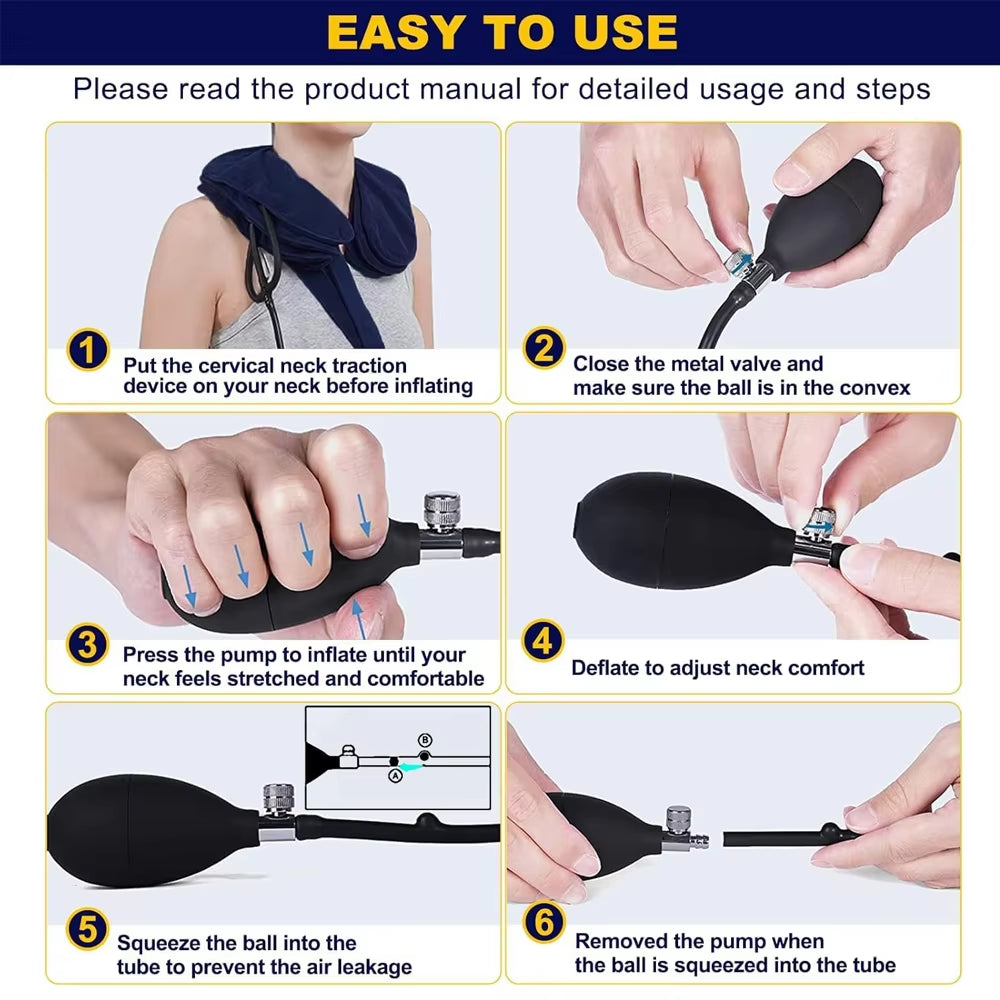 EASY TO USE

Please read the product manual for detailed usage and steps

1 Put the cervical neck traction device on your neck before inflating

2 Close the metal valve and make sure the ball is in the convex

3 Press the pump to inflate until your neck feels stretched and comfortable

4 Deflate to adjust neck comfort

B
A

5 Squeeze the ball into the tube to prevent the air leakage

6 Removed the pump when the ball is squeezed into the tube